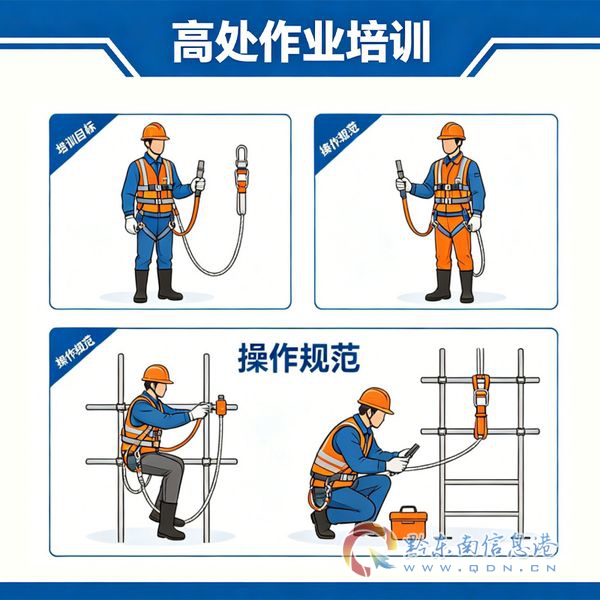 高处作业培训

培训目标

操作规范

操作规范

操作规范

黔东南信息港
WWW.QDN.CN