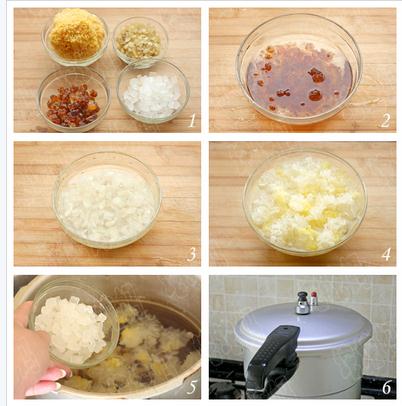 1

2

3

4

5

6